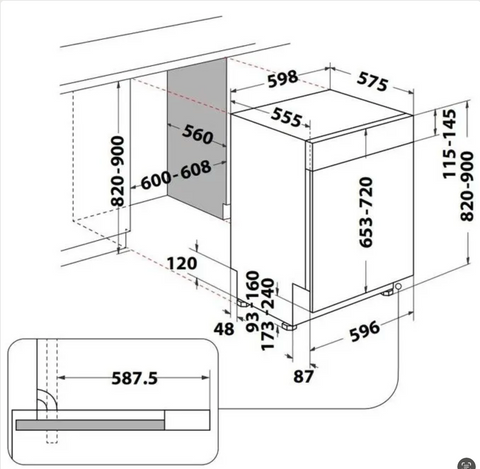 598
575
555
560
820-900
600-608
115-145
820-900
653-720
120
93-160
173-240
48
596
87
587.5